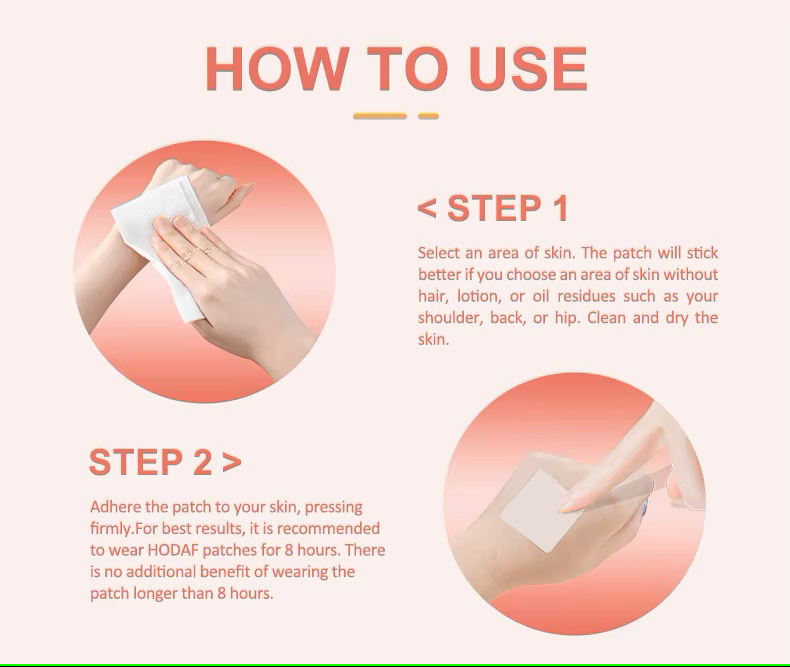 HOW TO USE

< STEP 1

Select an area of skin. The patch will stick better if you choose an area of skin without hair, lotion, or oil residues such as your shoulder, back, or hip. Clean and dry the skin.

STEP 2 >

Adhere the patch to your skin, pressing firmly.For best results, it is recommended to wear HODAF patches for 8 hours. There is no additional benefit of wearing the patch longer than 8 hours.